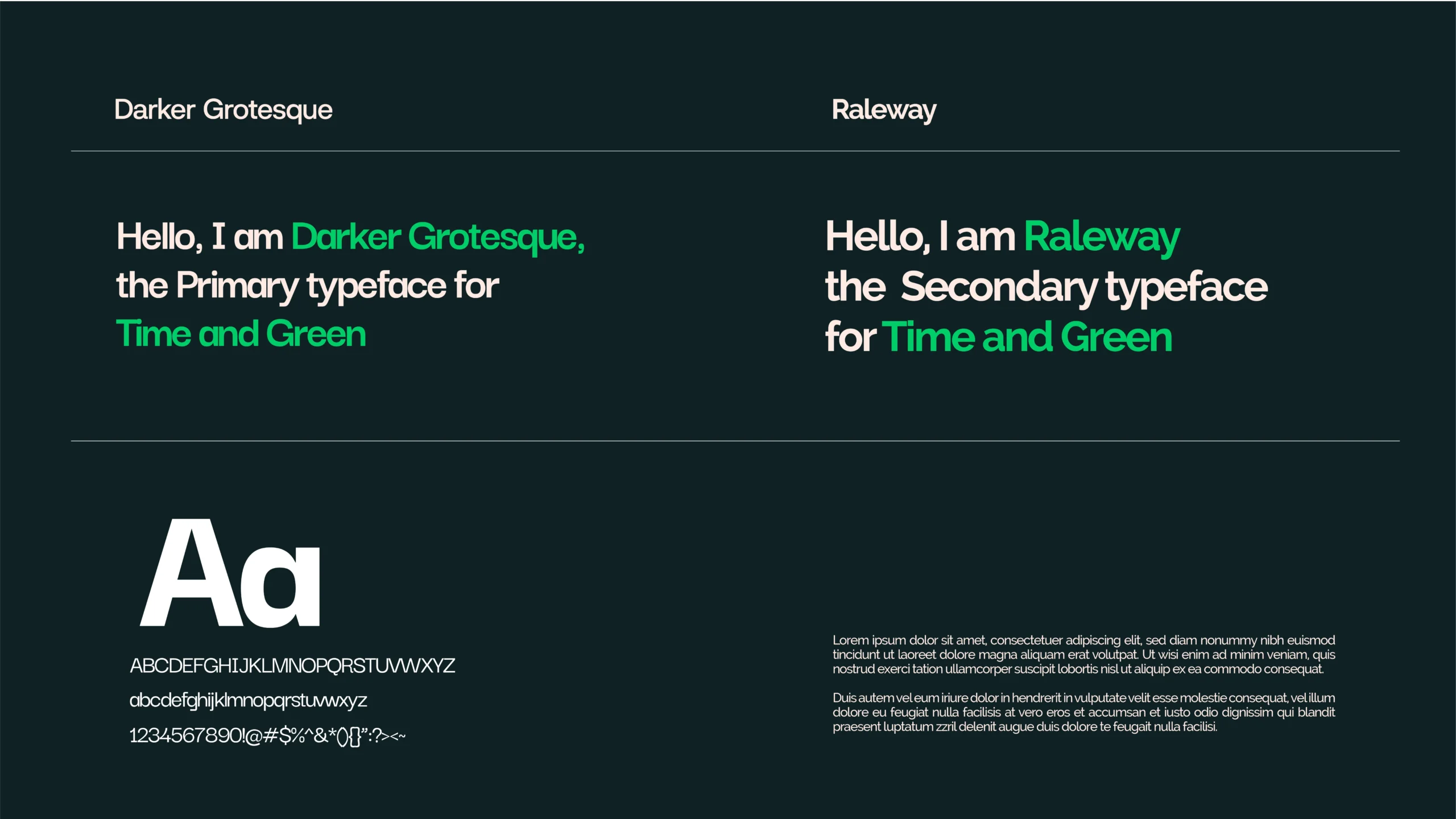 Darker Grotesque

Hello, I am Darker Grotesque, the Primary typeface for Time and Green

Aa

ABCDEFGHIJKLMNOPQRSTUVWXYZ

abcdefghijklmnopqrstuvwxyz

1234567890!@#$%^&*(){}":?><~

Raleway

Hello, I am Raleway the Secondary typeface for Time and Green

Lorem ipsum dolor sit amet, consectetuer adipiscing elit, sed diam nonummy nibh euismod tincidunt ut laoreet dolore magna aliquam erat volutpat. Ut wisi enim ad minim veniam, quis nostrud exerci tation ullamcorper suscipit lobortis nisl ut aliquip ex ea commodo consequat.

Duis autem vel eum iriure dolor in hendrerit in vulputate velit esse molestie consequat, vel illum dolore eu feugiat nulla facilisis at vero eros et accumsan et iusto odio dignissim qui blandit praesent luptatum zzril delenit augue duis dolore te feugait nulla facilisi.